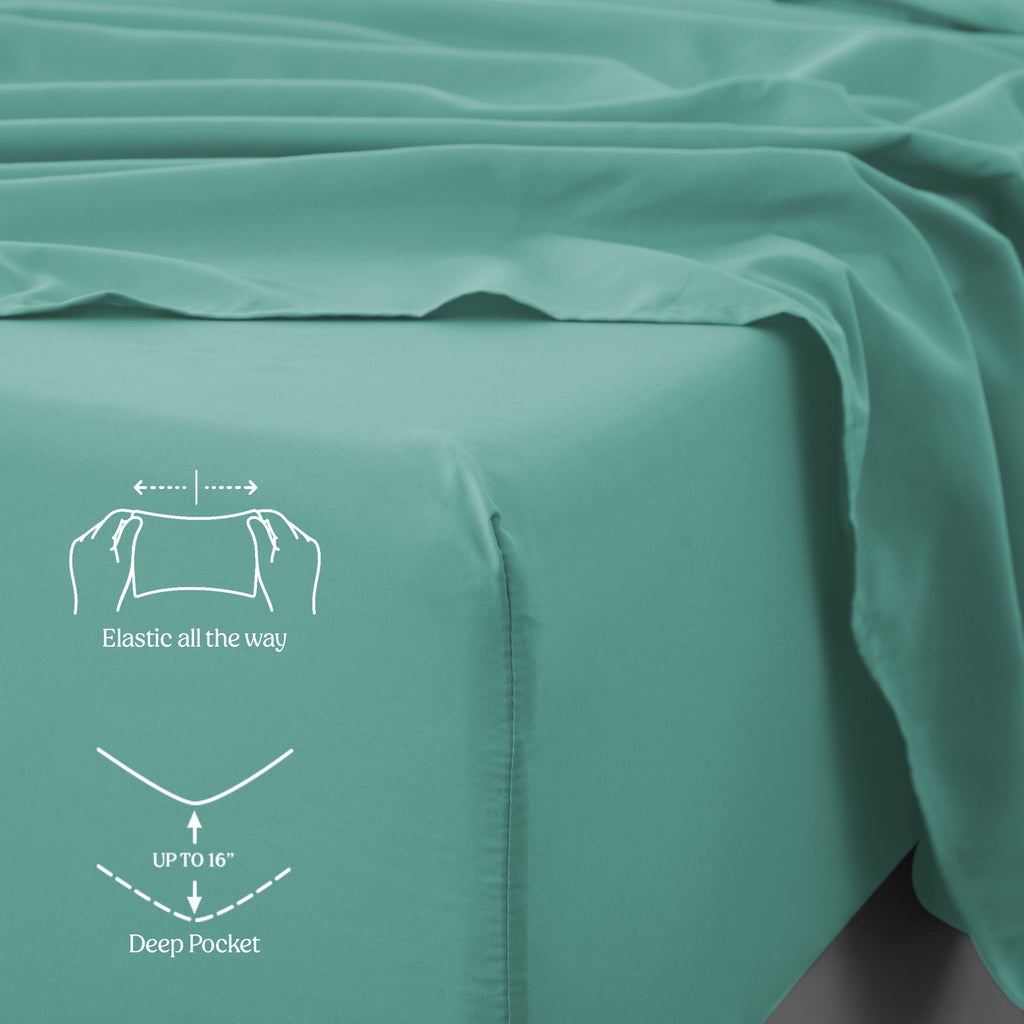 Elastic all the way

UP TO 16"

Deep Pocket