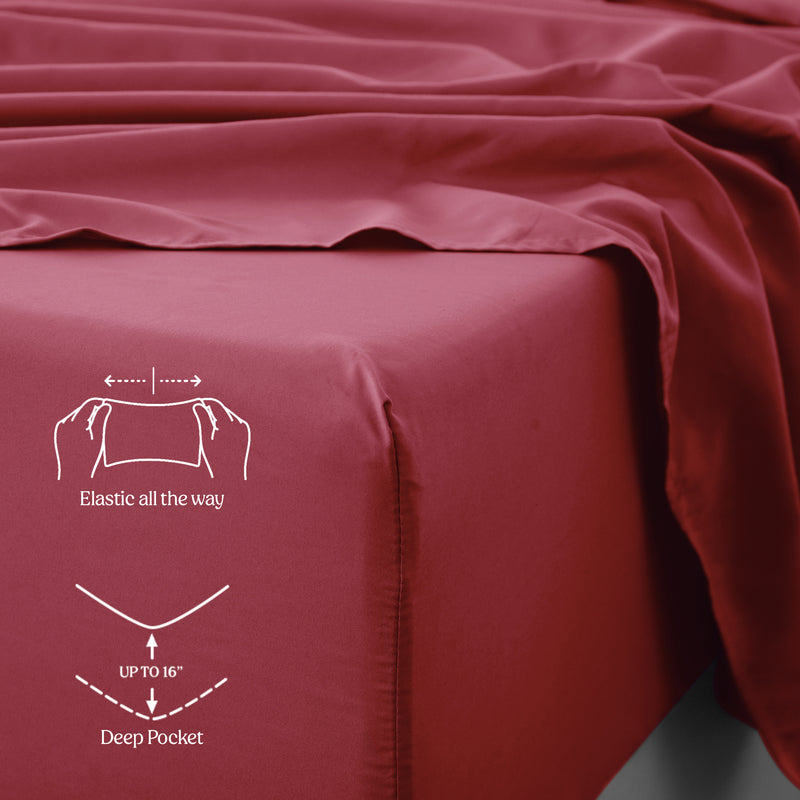 Elastic all the way

UP TO 16"

Deep Pocket