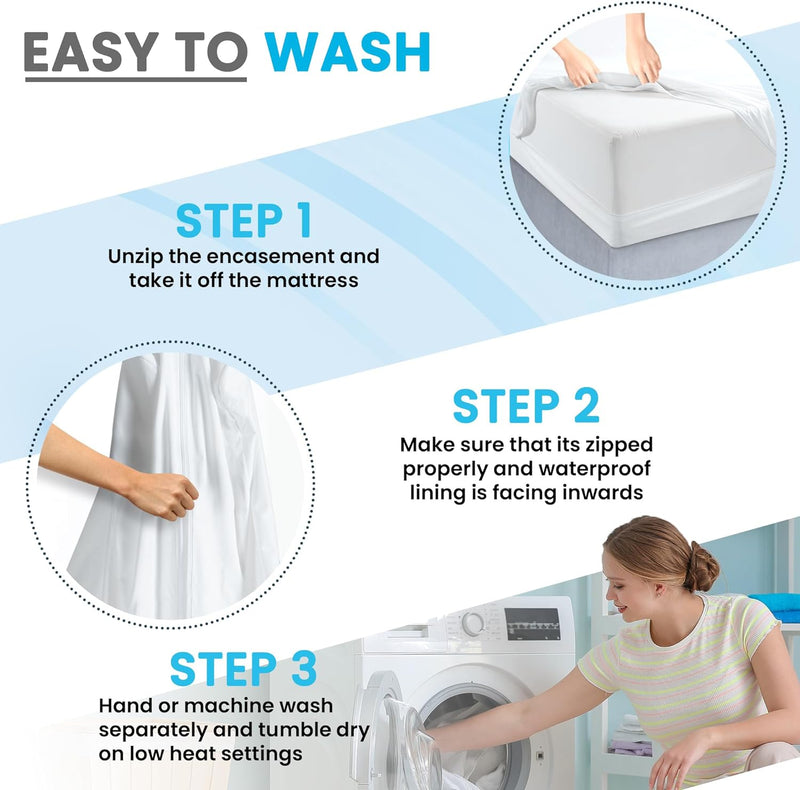 EASY TO WASH

STEP 1
Unzip the encasement and take it off the mattress

STEP 2
Make sure that its zipped properly and waterproof lining is facing inwards

STEP 3
Hand or machine wash separately and tumble dry on low heat settings