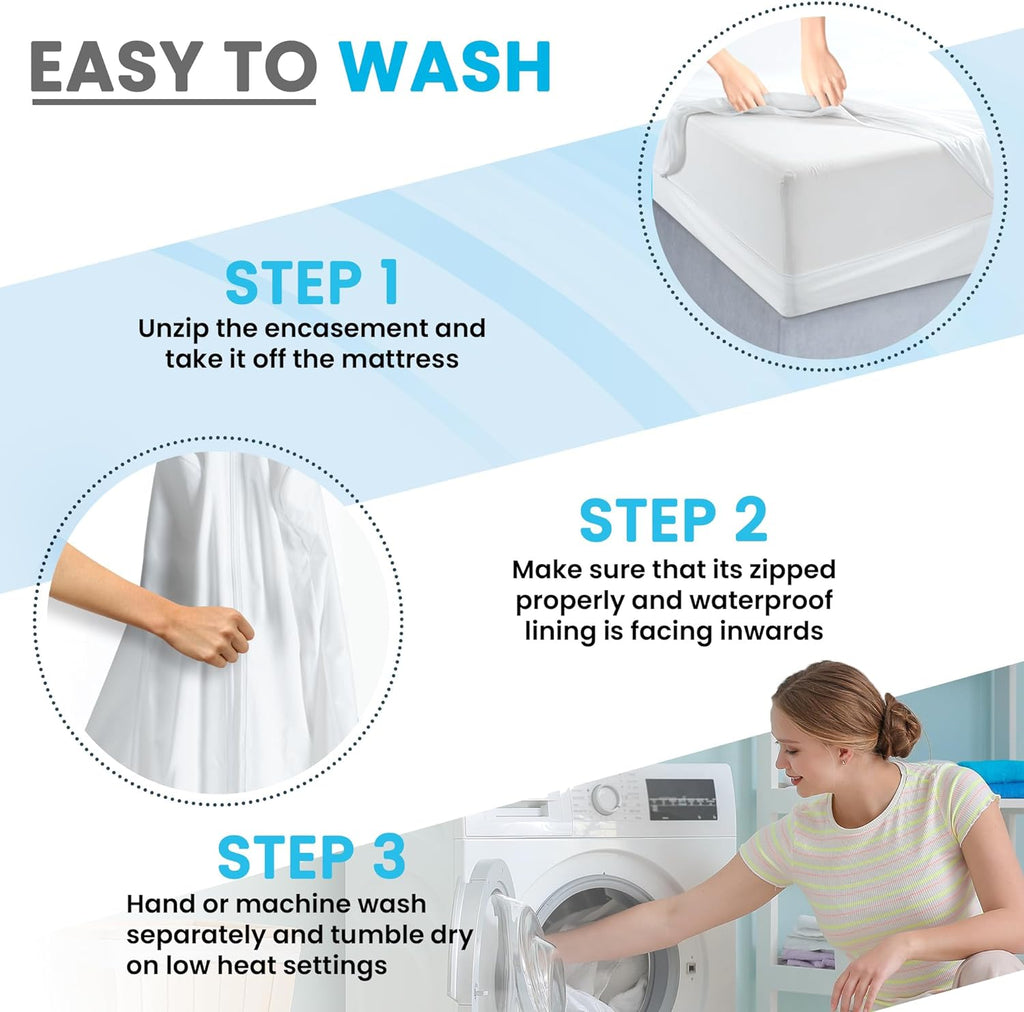 EASY TO WASH

STEP 1
Unzip the encasement and take it off the mattress

STEP 2
Make sure that its zipped properly and waterproof lining is facing inwards

STEP 3
Hand or machine wash separately and tumble dry on low heat settings