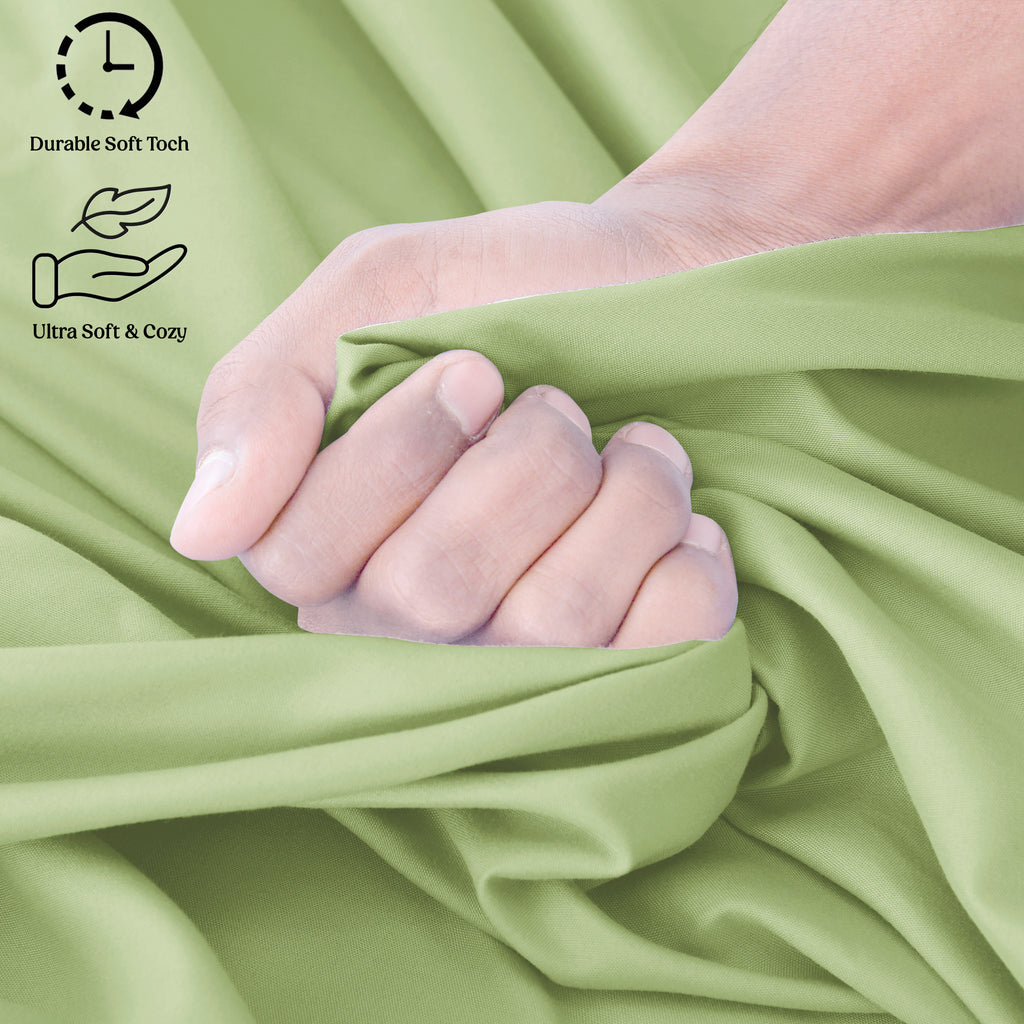 Durable Soft Toch

Ultra Soft & Cozy