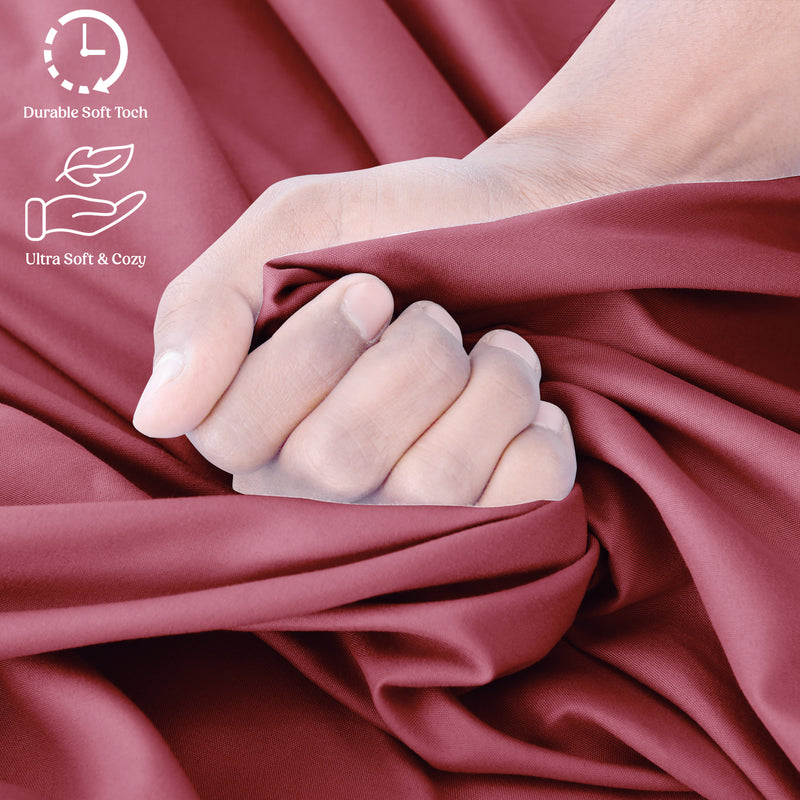 Durable Soft Toch

Ultra Soft & Cozy