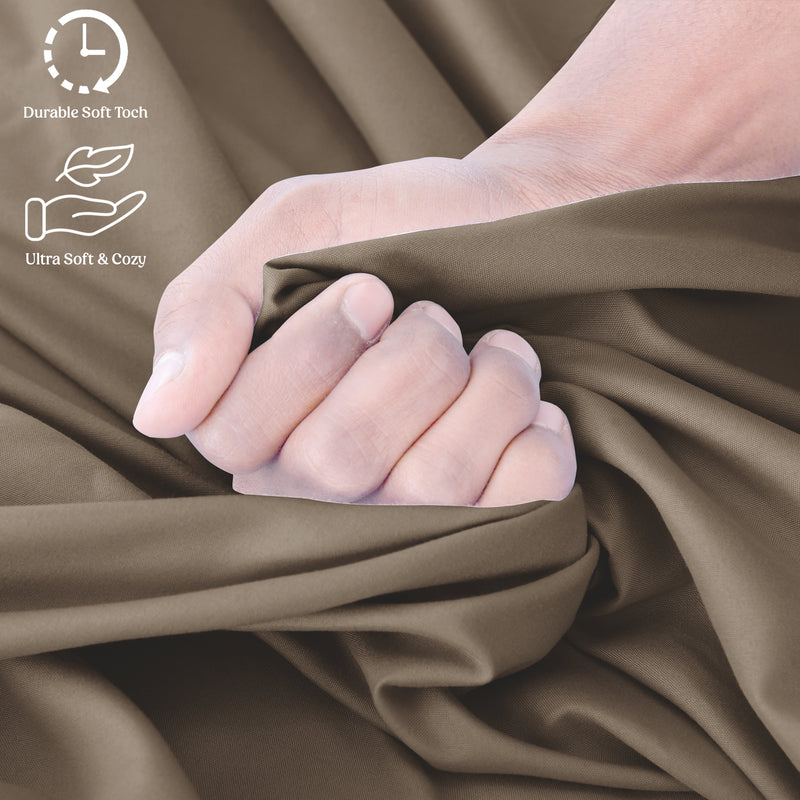 Durable Soft Toch

Ultra Soft & Cozy