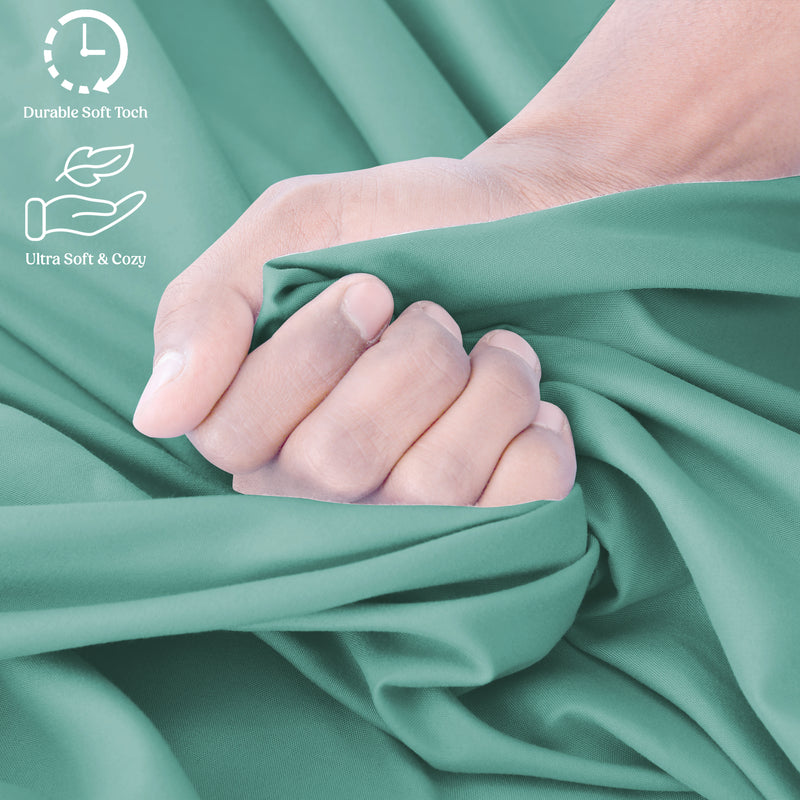 Durable Soft Toch

Ultra Soft & Cozy