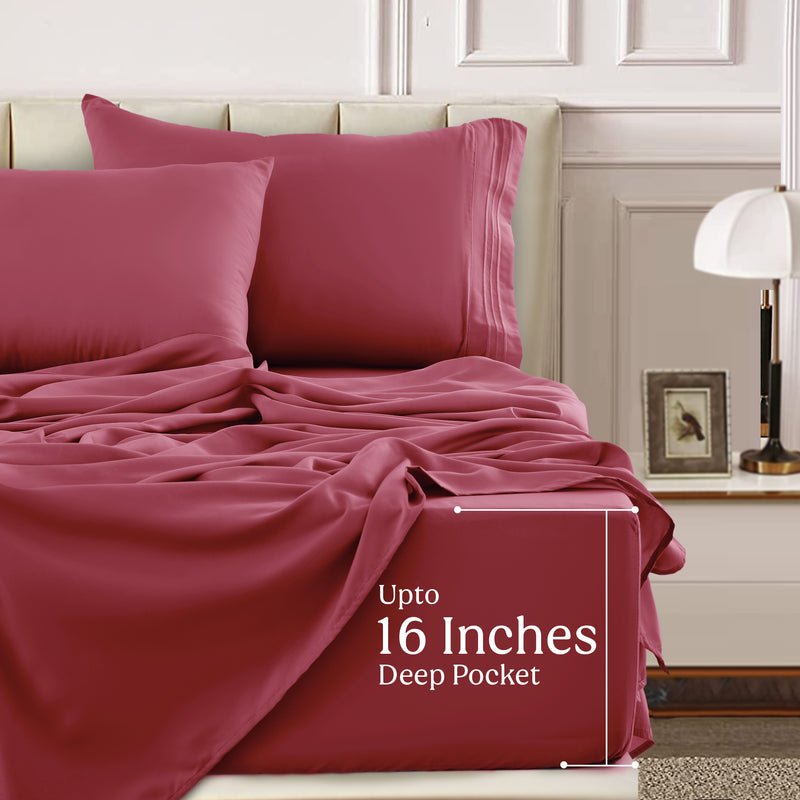 Upto
16 Inches
Deep Pocket