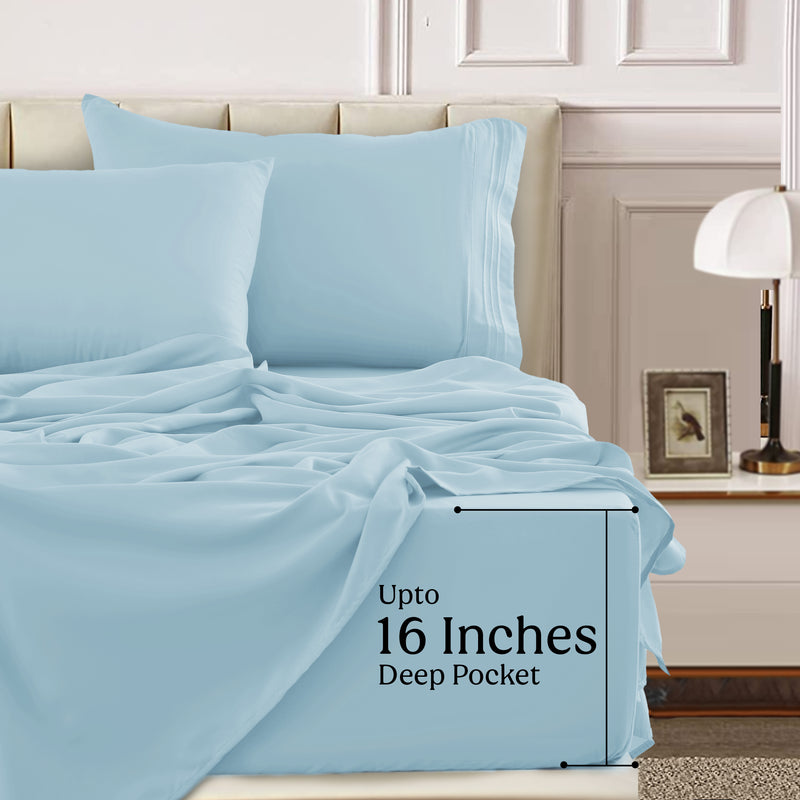 Upto
16 Inches
Deep Pocket