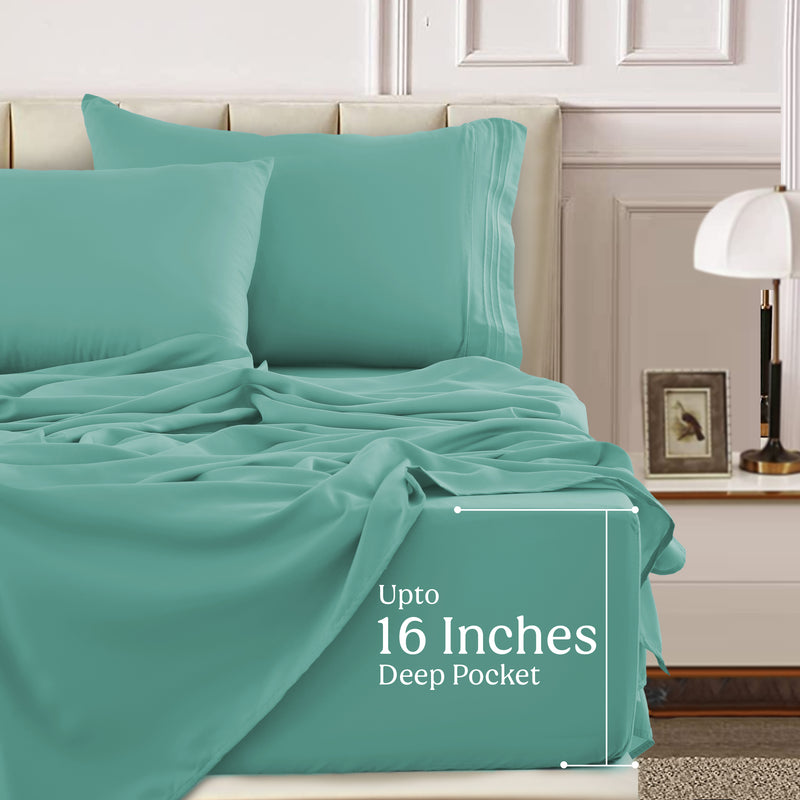 Upto
16 Inches
Deep Pocket