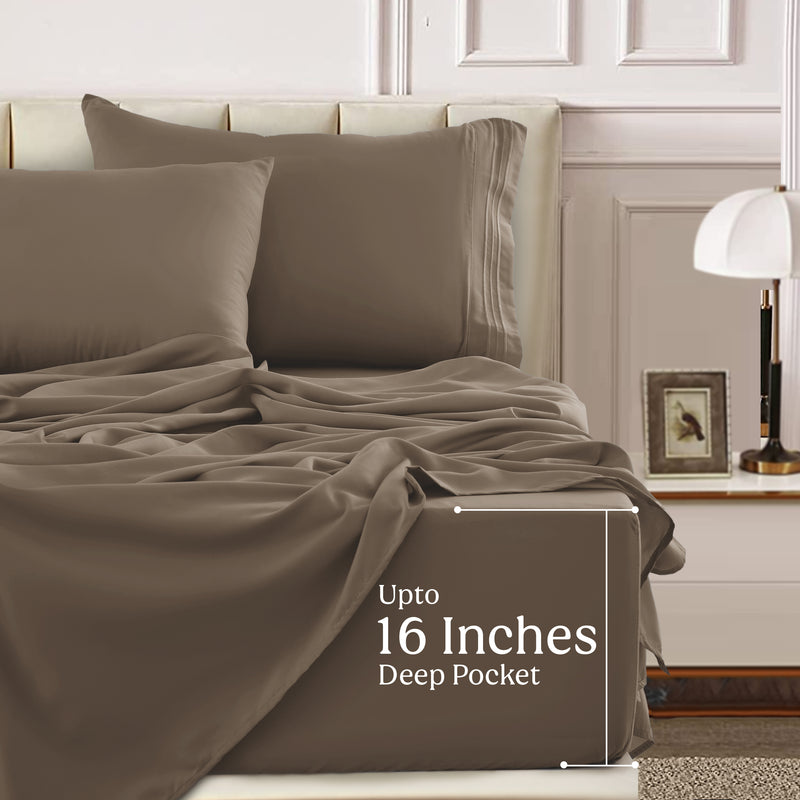 Upto
16 Inches
Deep Pocket