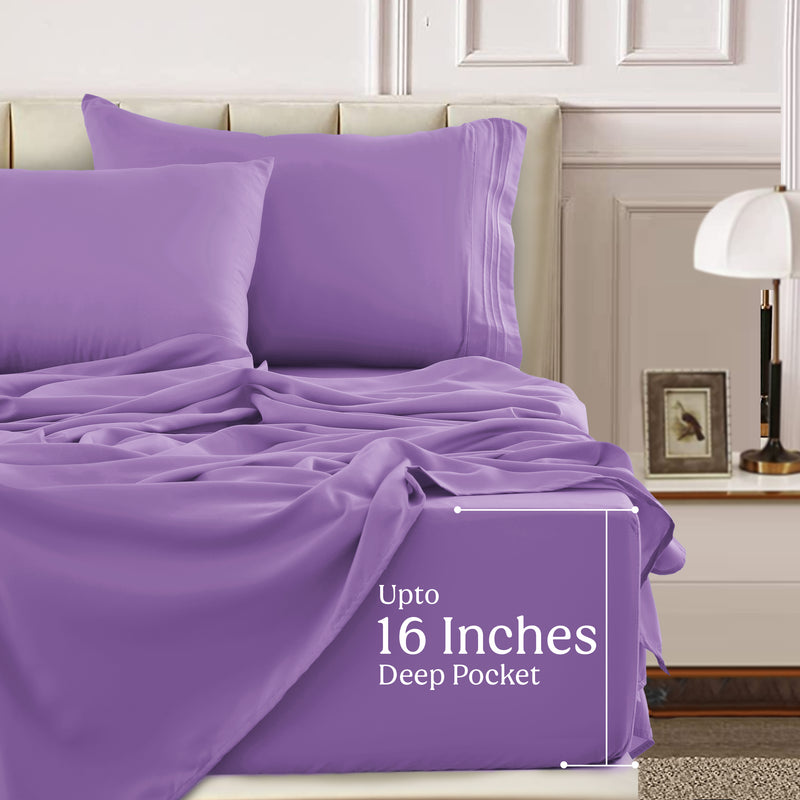 Upto
16 Inches
Deep Pocket