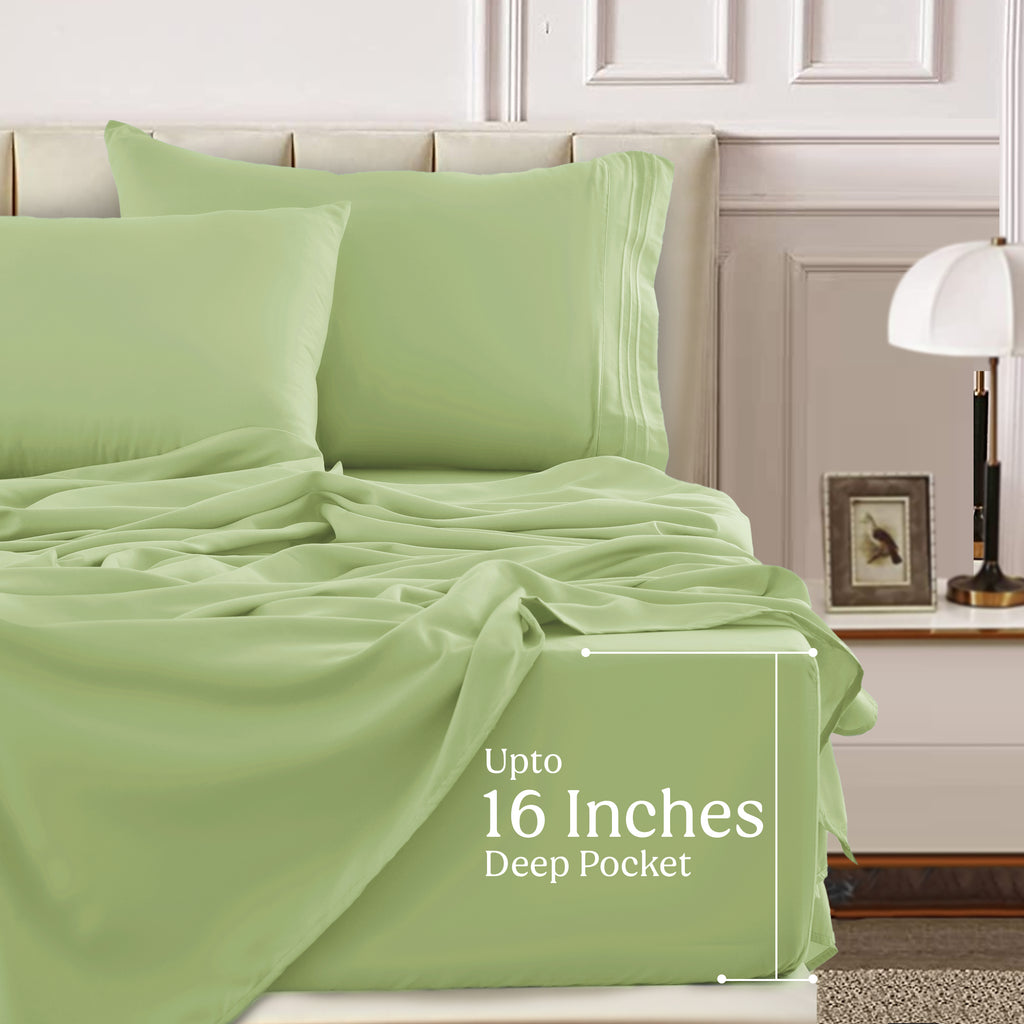 Upto
16 Inches
Deep Pocket